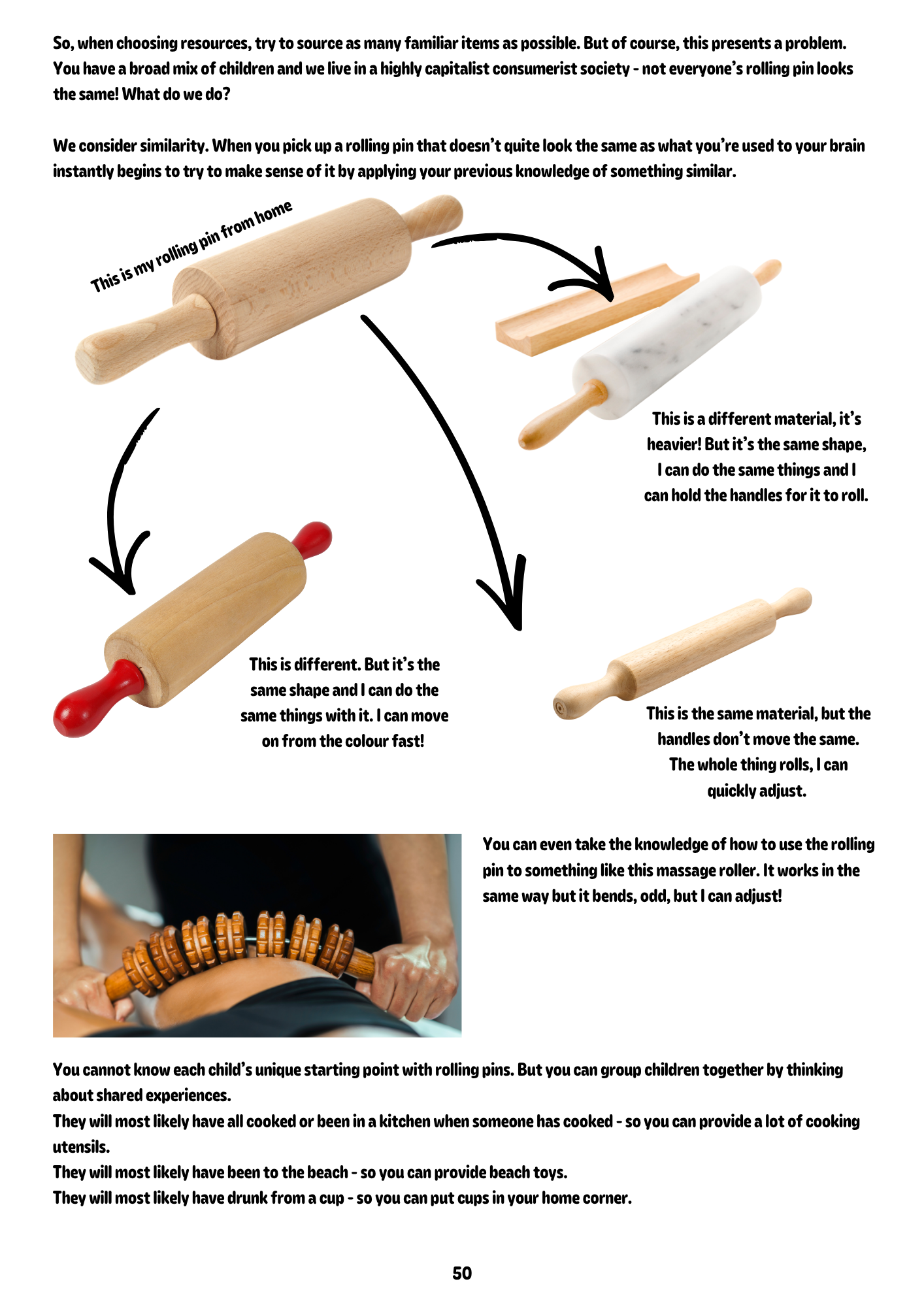 So, when choosing resources, try to source as many familiar items as possible. But of course, this presents a problem. You have a broad mix of children and we live in a highly capitalist consumerist society - not everyone's rolling pin looks the same! What do we do?

We consider similarity. When you pick up a rolling pin that doesn't quite look the same as what you're used to your brain instantly begins to try to make sense of it by applying your previous knowledge of something similar.

This is my rolling pin from home

This is a different material, it's heavier! But it's the same shape, I can do the same things and I can hold the handles for it to roll.

This is different. But it's the same shape and I can do the same things with it. I can move on from the colour fast!

This is the same material, but the handles don't move the same. The whole thing rolls, I can quickly adjust.

You can even take the knowledge of how to use the rolling pin to something like this massage roller. It works in the same way but it bends, odd, but I can adjust!

You cannot know each child's unique starting point with rolling pins. But you can group children together by thinking about shared experiences.
They will most likely have all cooked or been in a kitchen when someone has cooked - so you can provide a lot of cooking utensils.
They will most likely have been to the beach - so you can provide beach toys.
They will most likely have drunk from a cup - so you can put cups in your home corner.

50