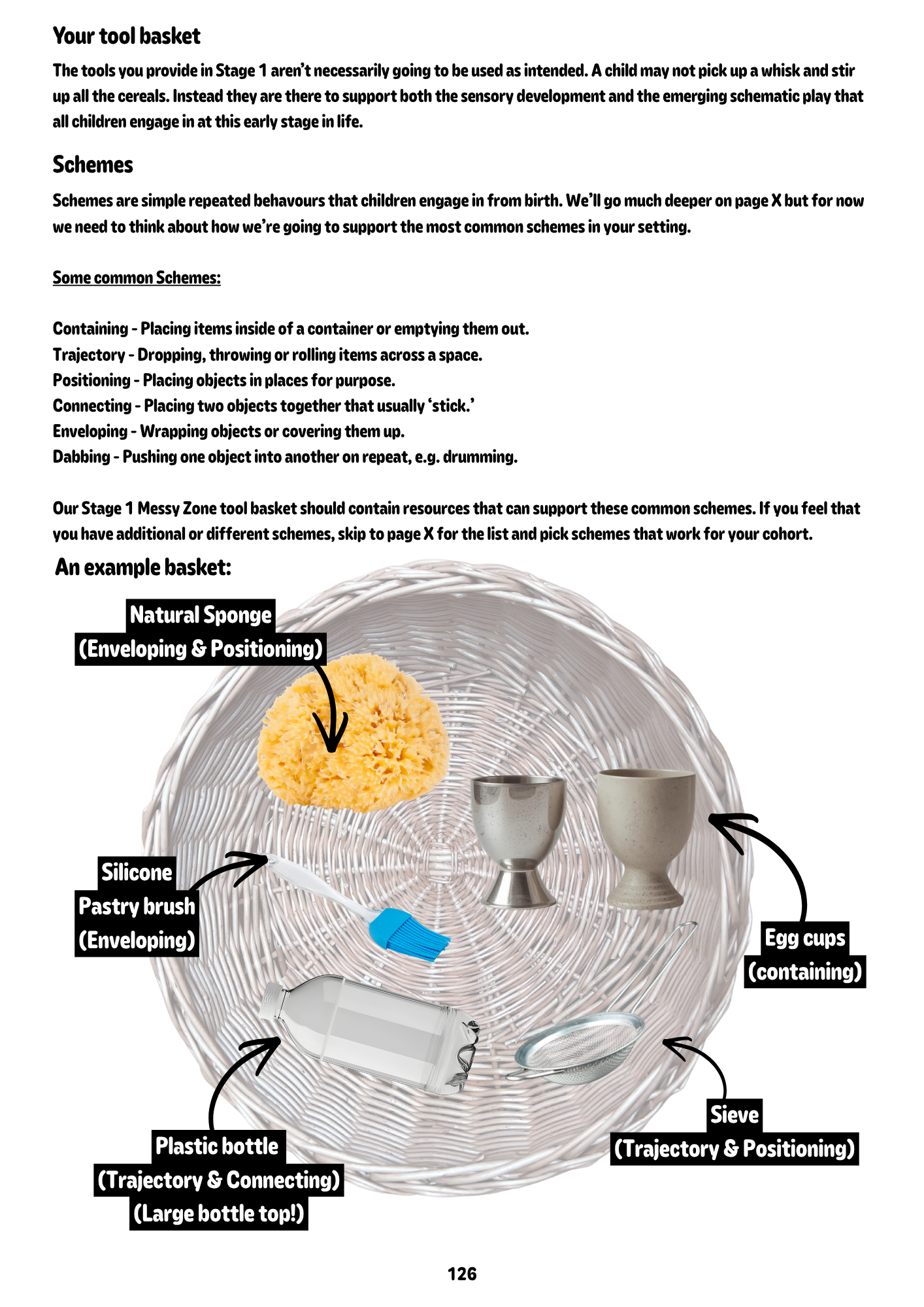 Your tool basket

The tools you provide in Stage 1 aren't necessarily going to be used as intended. A child may not pick up a whisk and stir up all the cereals. Instead they are there to support both the sensory development and the emerging schematic play that all children engage in at this early stage in life.

Schemes

Schemes are simple repeated behavours that children engage in from birth. We'll go much deeper on page X but for now we need to think about how we're going to support the most common schemes in your setting.

Some common Schemes:

Containing - Placing items inside of a container or emptying them out.
Trajectory - Dropping, throwing or rolling items across a space.
Positioning - Placing objects in places for purpose.
Connecting - Placing two objects together that usually 'stick.'
Enveloping - Wrapping objects or covering them up.
Dabbing - Pushing one object into another on repeat, e.g. drumming.

Our Stage 1 Messy Zone tool basket should contain resources that can support these common schemes. If you feel that you have additional or different schemes, skip to page X for the list and pick schemes that work for your cohort.

An example basket:

Natural Sponge
(Enveloping & Positioning)

Silicone
Pastry brush
(Enveloping)

Egg cups
(containing)

Plastic bottle
(Trajectory & Connecting)
(Large bottle top!)

Sieve
(Trajectory & Positioning)

126